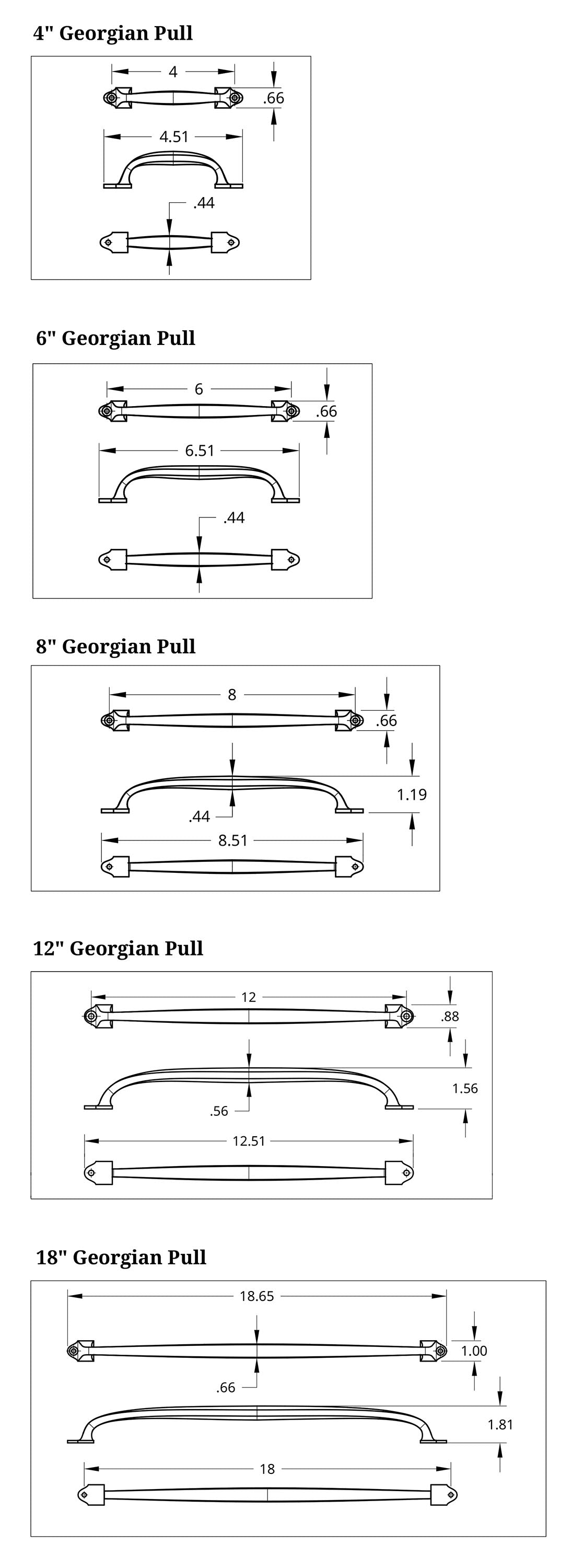 4" Georgian Pull

4
.66
4.51
.44

6" Georgian Pull

6
.66
6.51
.44

8" Georgian Pull

8
.66
1.19
.44
8.51

12" Georgian Pull

12
.88
1.56
.56
12.51

18" Georgian Pull

18.65
1.00
.66
1.81
18