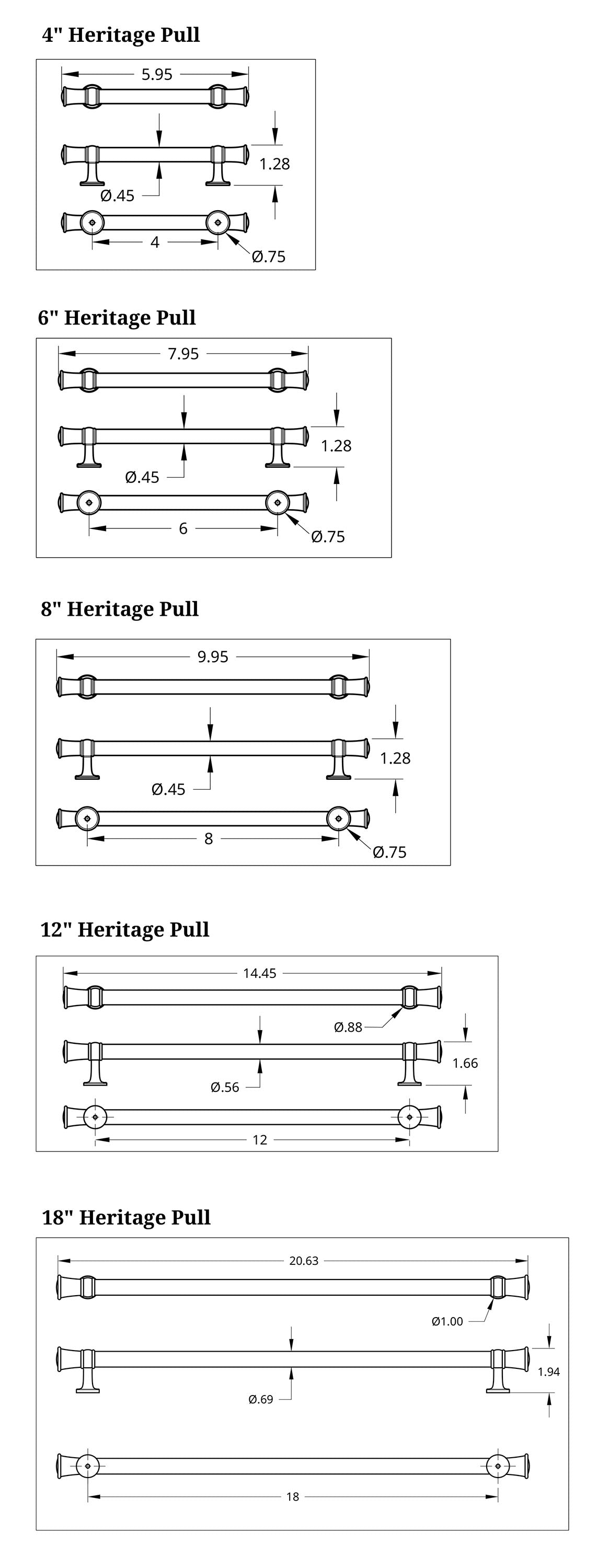 4" Heritage Pull

5.95

1.28

Ø.45

4

Ø.75

6" Heritage Pull

7.95

1.28

Ø.45

6

Ø.75

8" Heritage Pull

9.95

1.28

Ø.45

8

Ø.75

12" Heritage Pull

14.45

Ø.88

1.66

Ø.56

12

18" Heritage Pull

20.63

Ø1.00

1.94

Ø.69

18